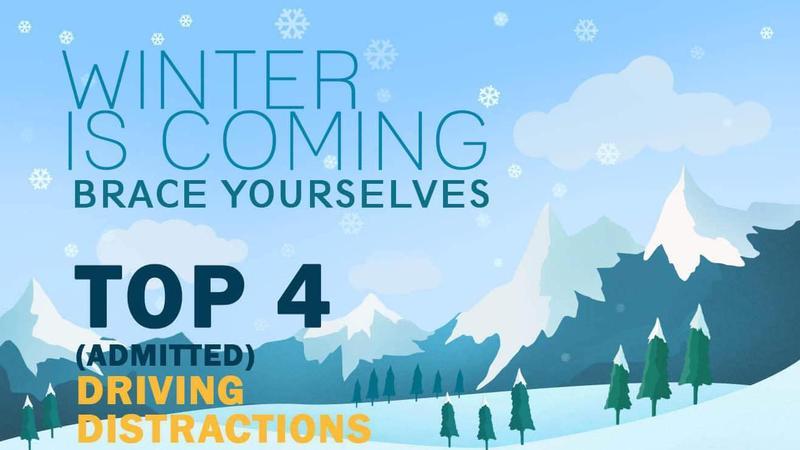 WINTER IS COMING
BRACE YOURSELVES

TOP 4
(ADMITTED)
DRIVING
DISTRACTIONS